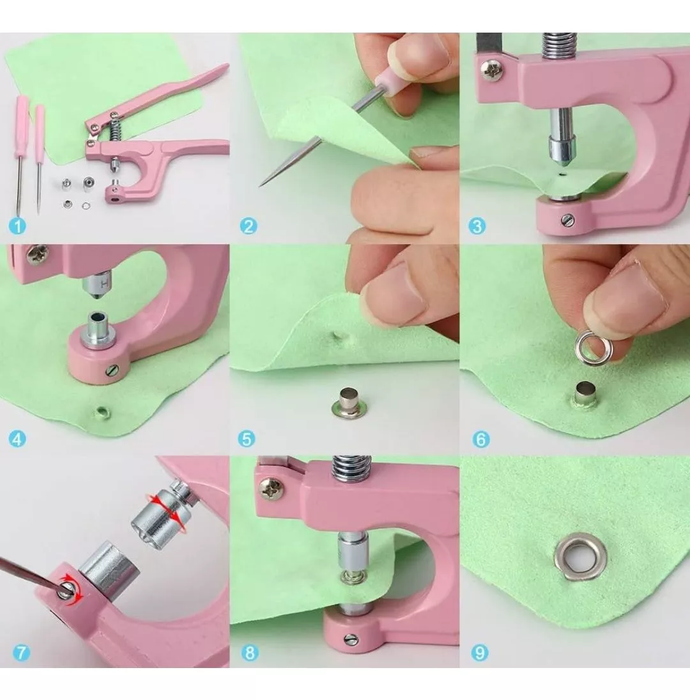 1
2
3
4
5
6
7
8
9