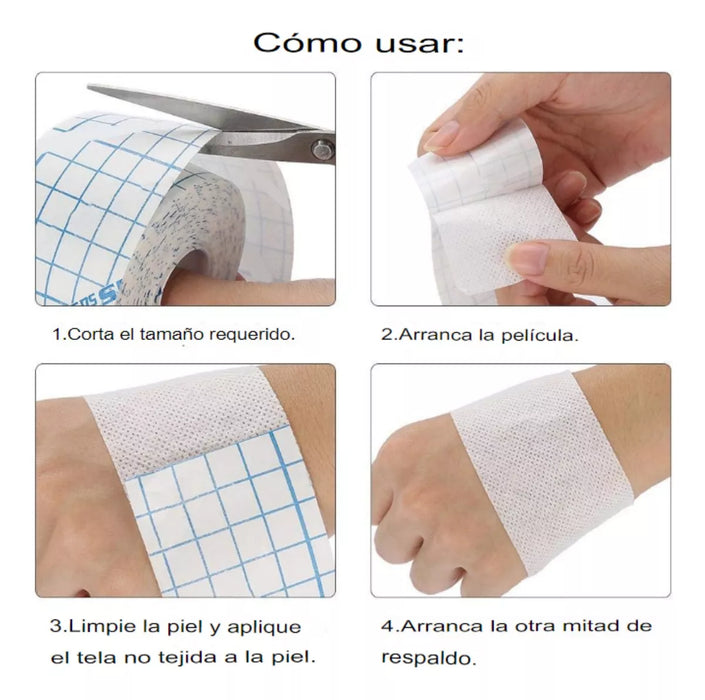 Cómo usar:

1.Corta el tamaño requerido.

2.Arranca la película.

3.Limpie la piel y aplique el tela no tejida a la piel.

4.Arranca la otra mitad de respaldo.