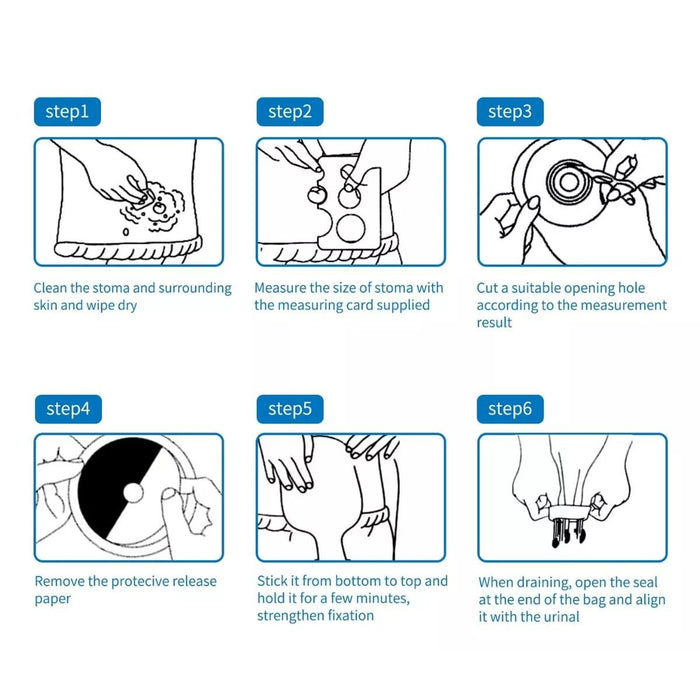 step1

Clean the stoma and surrounding skin and wipe dry

step2

Measure the size of stoma with the measuring card supplied

step3

Cut a suitable opening hole according to the measurement result

step4

Remove the protecive release paper

step5

Stick it from bottom to top and hold it for a few minutes, strengthen fixation

step6

When draining, open the seal at the end of the bag and align it with the urinal